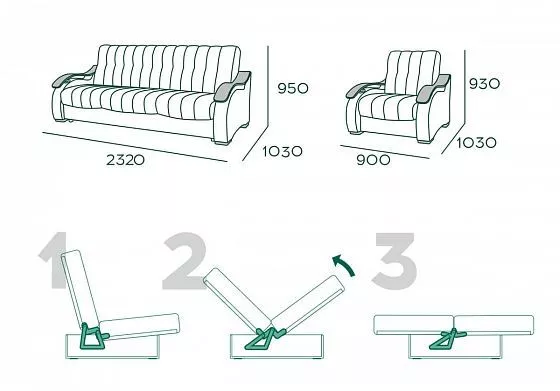 950
1030
2320
930
1030
900
1
2
3